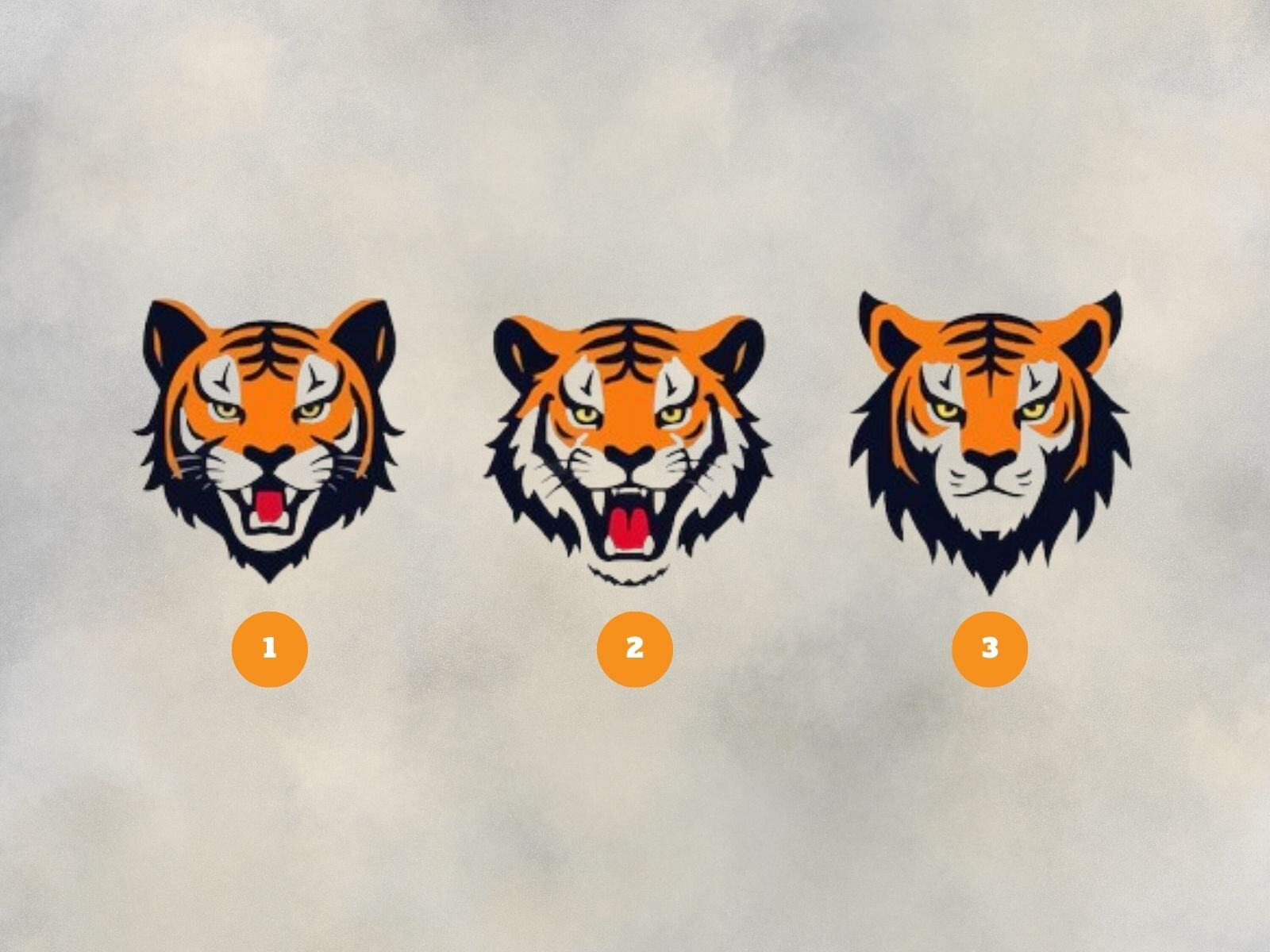 1

2

3