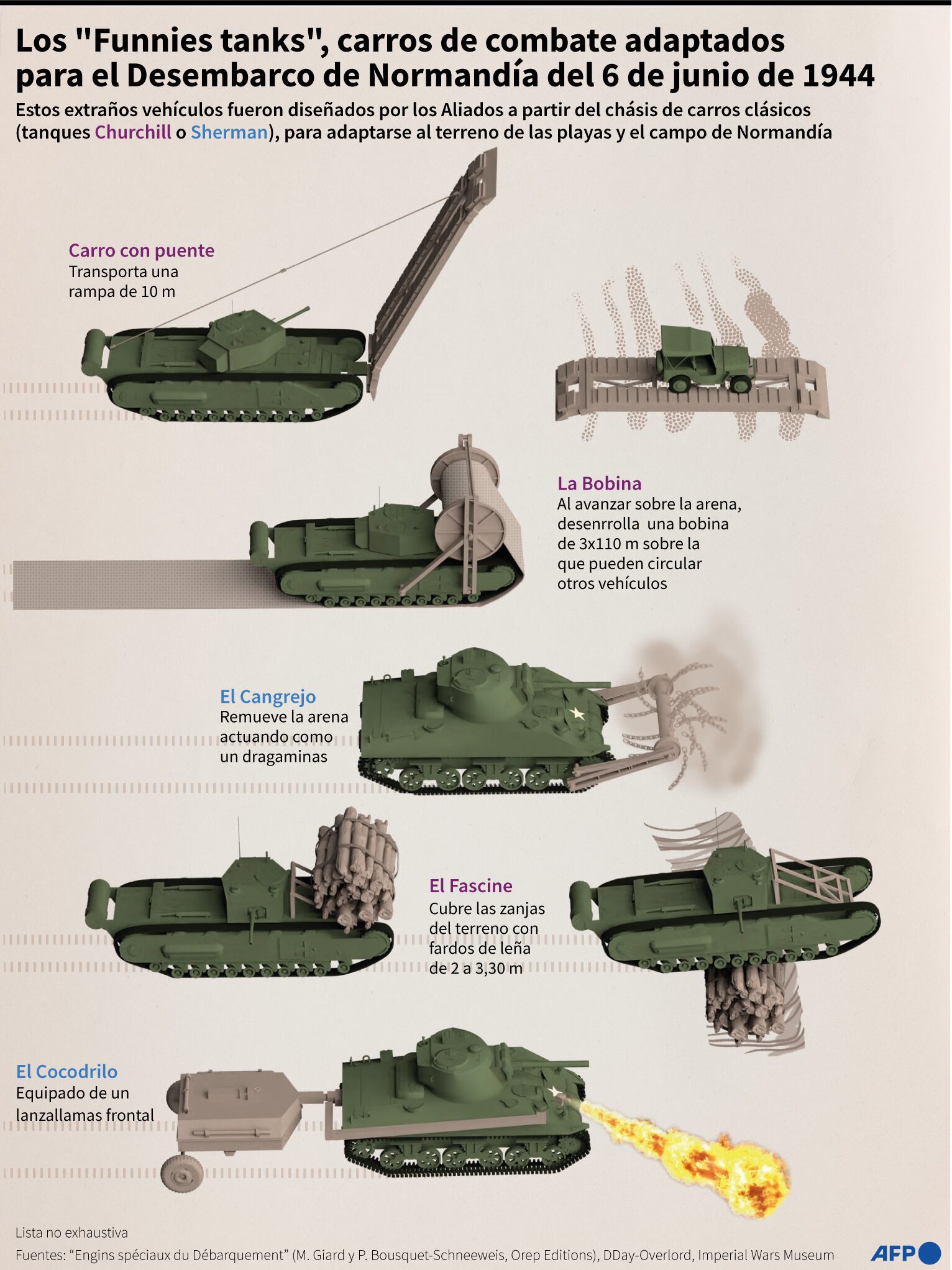 Los "Funnies tanks", carros de combate adaptados para el Desembarco de Normandía del 6 de junio de 1944

Estos extraños vehículos fueron diseñados por los Aliados a partir del chásis de carros clásicos (tanques Churchill o Sherman), para adaptarse al terreno de las playas y el campo de Normandía

Carro con puente
Transporta una rampa de 10 m

La Bobina
Al avanzar sobre la arena, desenrrolla una bobina de 3x110 m sobre la que pueden circular otros vehículos

El Cangrejo
Remueve la arena actuando como un dragaminas

El Fascine
Cubre las zanjas del terreno con fardos de leña de 2 a 3,30 m

El Cocodrilo
Equipado de un lanzallamas frontal

Lista no exhaustiva
Fuentes: “Engins spéciaux du Débarquement” (M. Giard y P. Bousquet-Schneeweis, Orep Editions), DDay-Overlord, Imperial Wars Museum

AFP