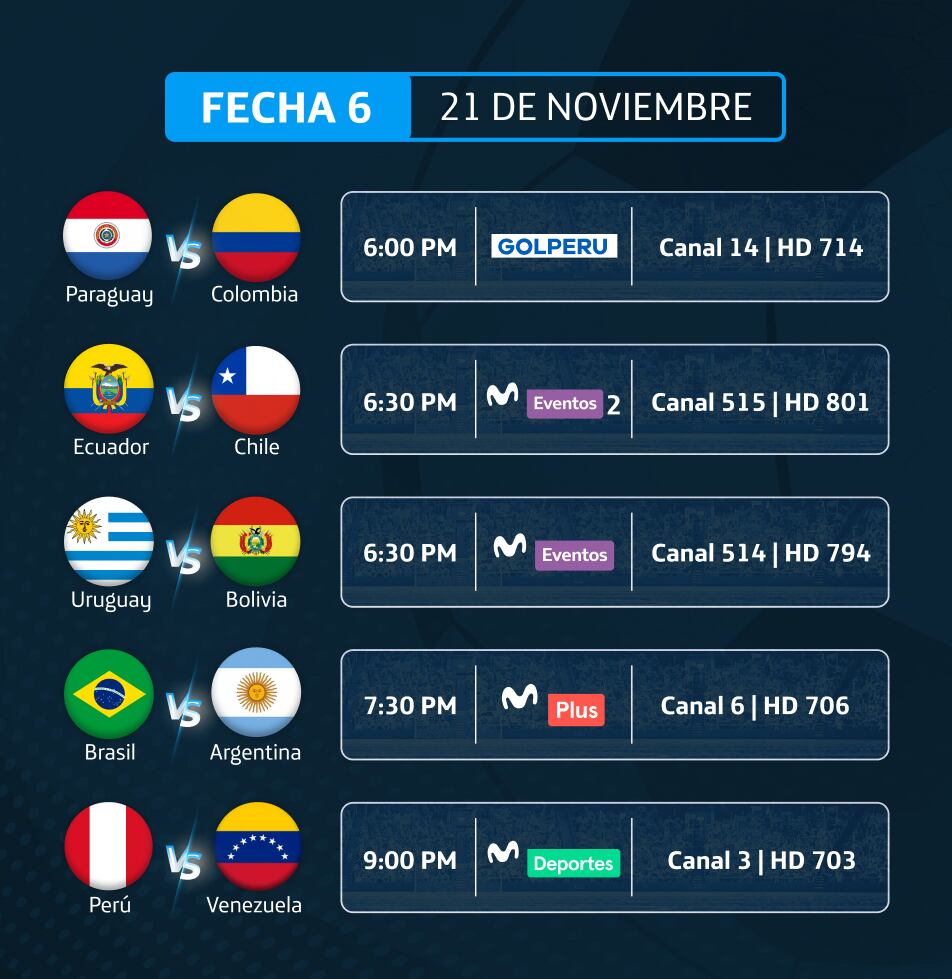 FECHA 6 21 DE NOVIEMBRE

Paraguay VS Colombia
6:00 PM GOLPERU Canal 14 | HD 714

Ecuador VS Chile
6:30 PM Eventos 2 Canal 515 | HD 801

Uruguay VS Bolivia
6:30 PM Eventos Canal 514 | HD 794

Brasil VS Argentina
7:30 PM Plus Canal 6 | HD 706

Perú VS Venezuela
9:00 PM Deportes Canal 3 | HD 703