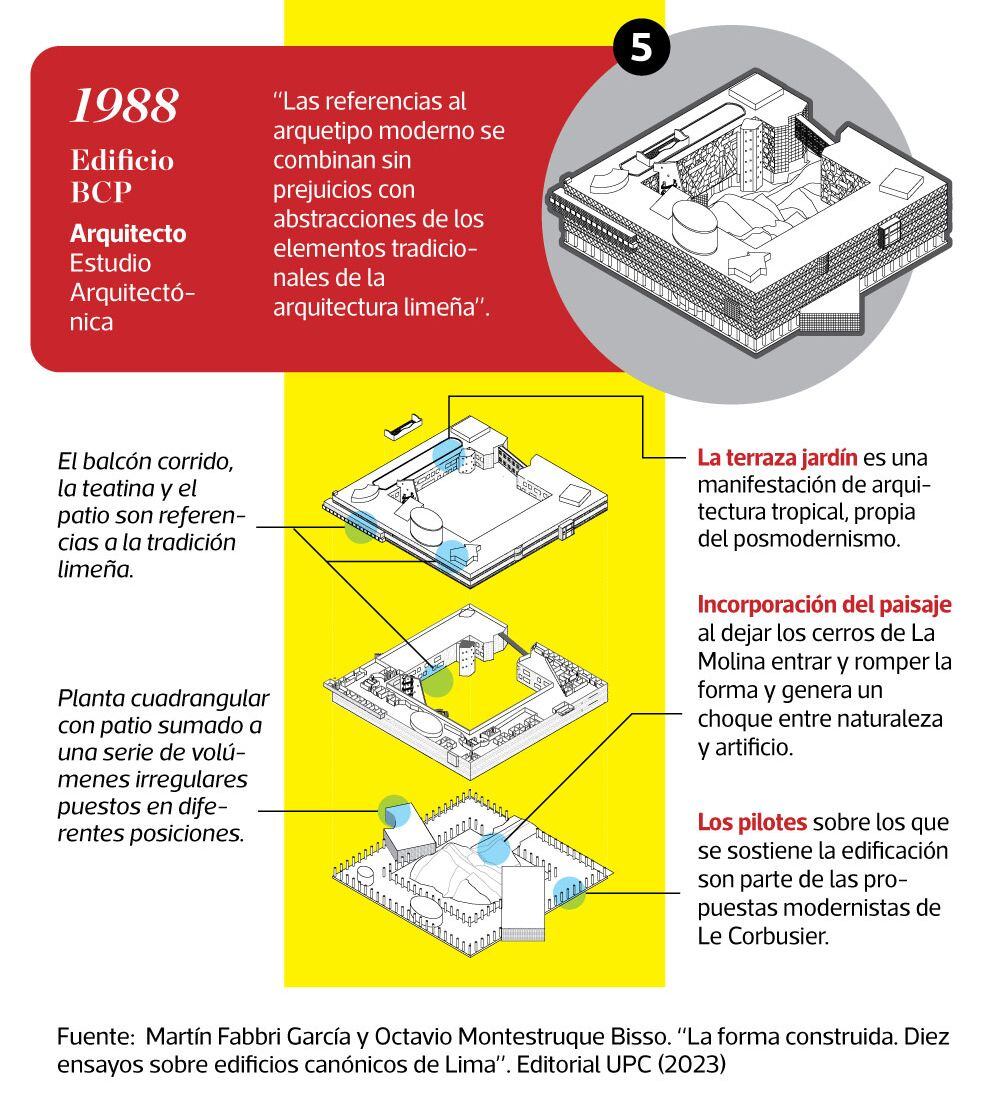 5

1988

Edificio BCP

Arquitecto
Estudio Arquitectónica

"Las referencias al arquetipo moderno se combinan sin prejuicios con abstracciones de los elementos tradicionales de la arquitectura limeña".

El balcón corrido, la teatina y el patio son referencias a la tradición limeña.

Planta cuadrangular con patio sumado a una serie de volúmenes irregulares puestos en diferentes posiciones.

La terraza jardín es una manifestación de arquitectura tropical, propia del posmodernismo.

Incorporación del paisaje al dejar los cerros de La Molina entrar y romper la forma y genera un choque entre naturaleza y artificio.

Los pilotes sobre los que se sostiene la edificación son parte de las propuestas modernistas de Le Corbusier.

Fuente: Martín Fabbri García y Octavio Montestruque Bisso. "La forma construida. Diez ensayos sobre edificios canónicos de Lima". Editorial UPC (2023)